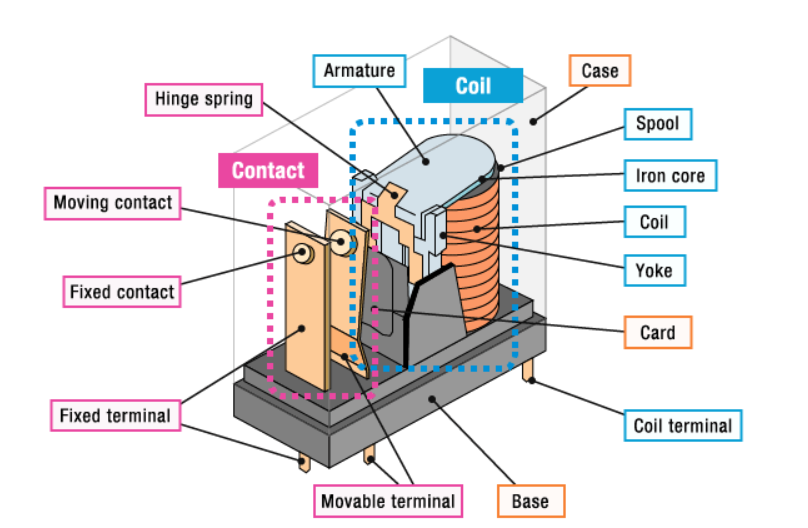 Armature
Coil
Case
Hinge spring
Spool
Contact
Iron core
Moving contact
Coil
Yoke
Fixed contact
Card
Fixed terminal
Coil terminal
Movable terminal
Base